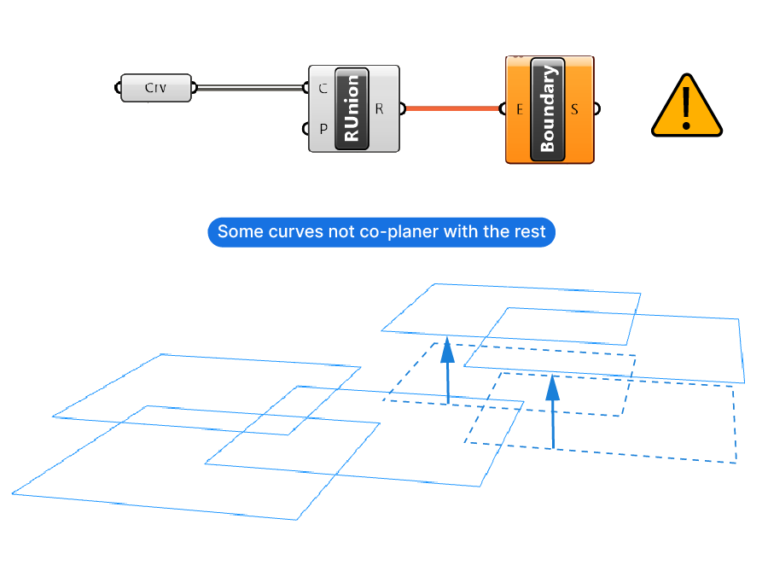 Crv

C
P
RUnion
R

E
Boundary
S

Some curves not co-planer with the rest